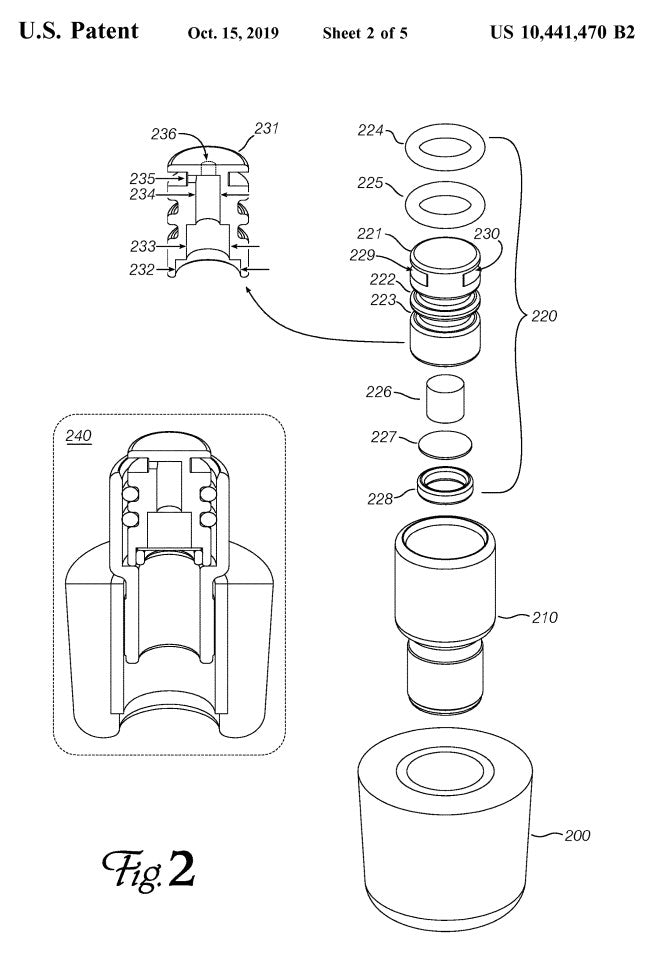 U.S. Patent Oct. 15, 2019 Sheet 2 of 5 US 10,441,470 B2

236
231
235
234
233
232
224
225
221
230
229
222
223
220
226
227
228
240
210
200

Fig. 2